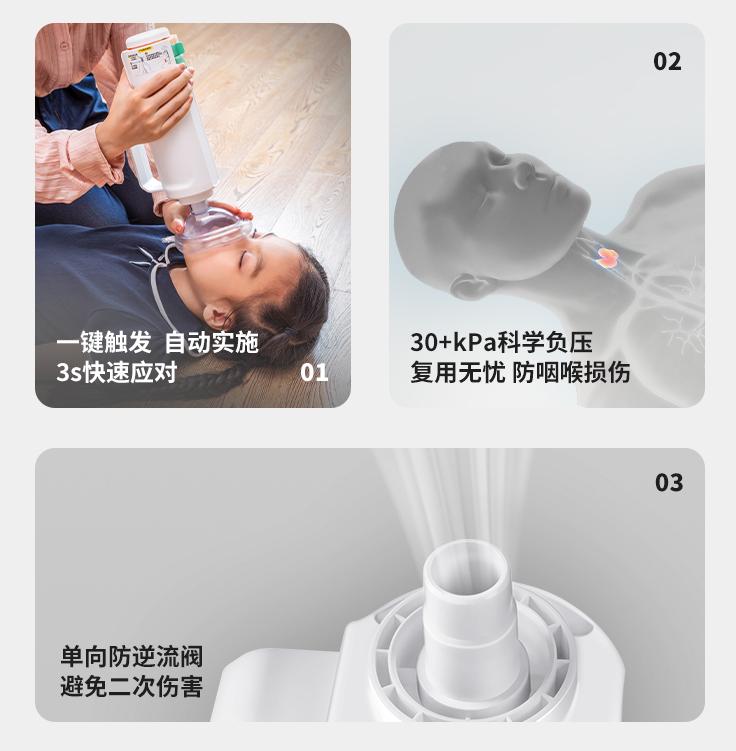 一键触发 自动实施
3s快速应对

01

02

30+kPa科学负压
复用无忧 防咽喉损伤

03

单向防逆流阀
避免二次伤害